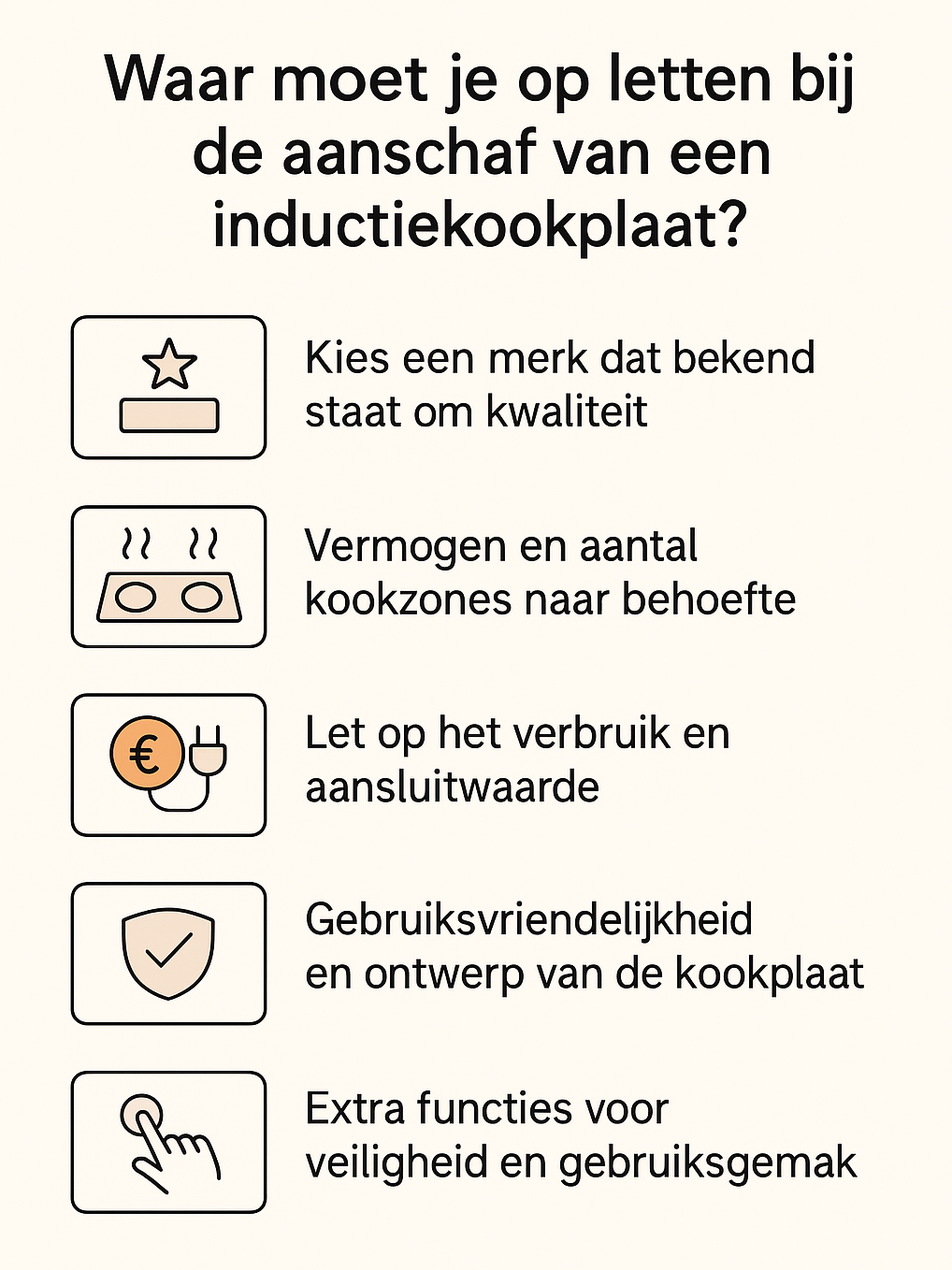 Waar moet je op letten bij de aanschaf van een inductiekookplaat?

Kies een merk dat bekend staat om kwaliteit

Vermogen en aantal kookzones naar behoefte

€

Let op het verbruik en aansluitwaarde

Gebruiksvriendelijkheid en ontwerp van de kookplaat

Extra functies voor veiligheid en gebruiksgemak